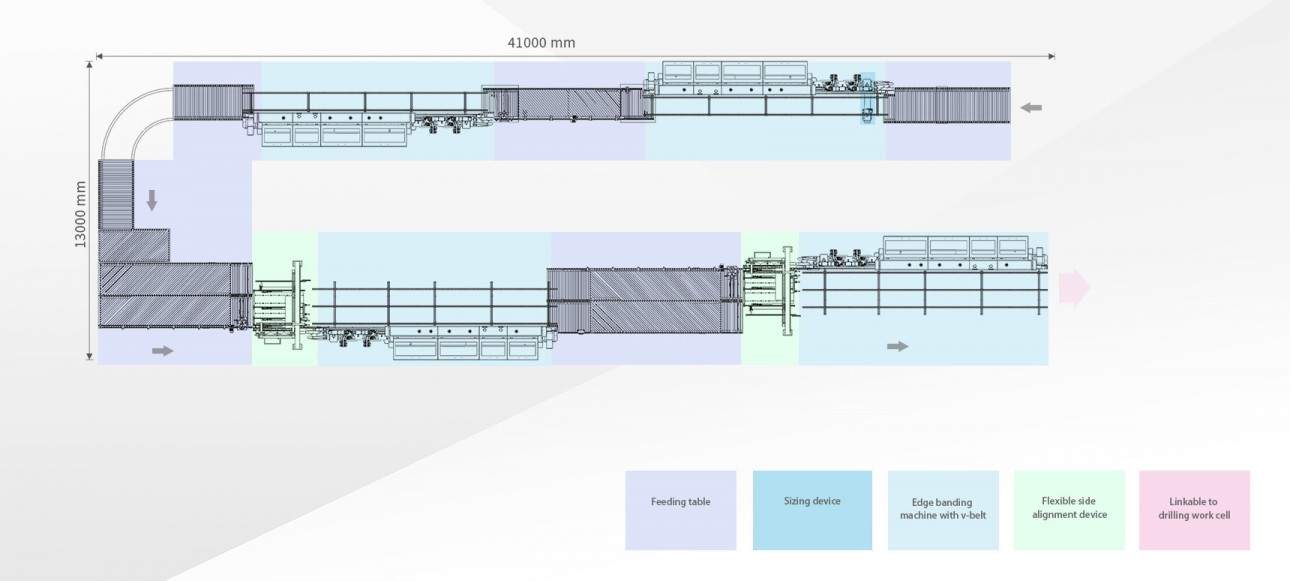 41000 mm

13000 mm

Feeding table

Sizing device

Edge banding machine with v-belt

Flexible side alignment device

Linkable to drilling work cell