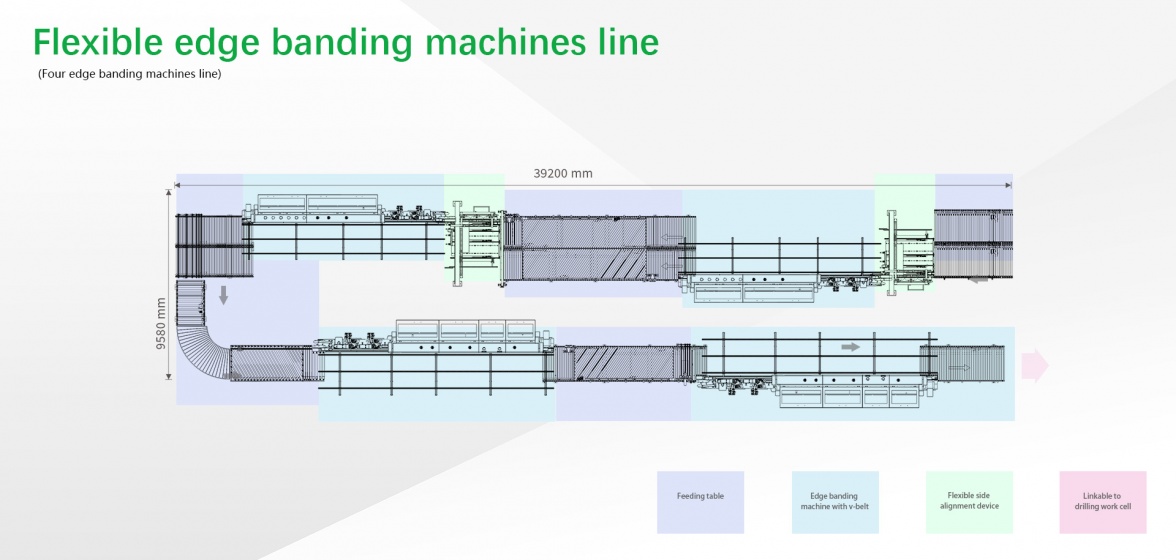 Flexible edge banding machines line
(Four edge banding machines line)

39200 mm

9580 mm

Feeding table

Edge banding machine with v-belt

Flexible side alignment device

Linkable to drilling work cell